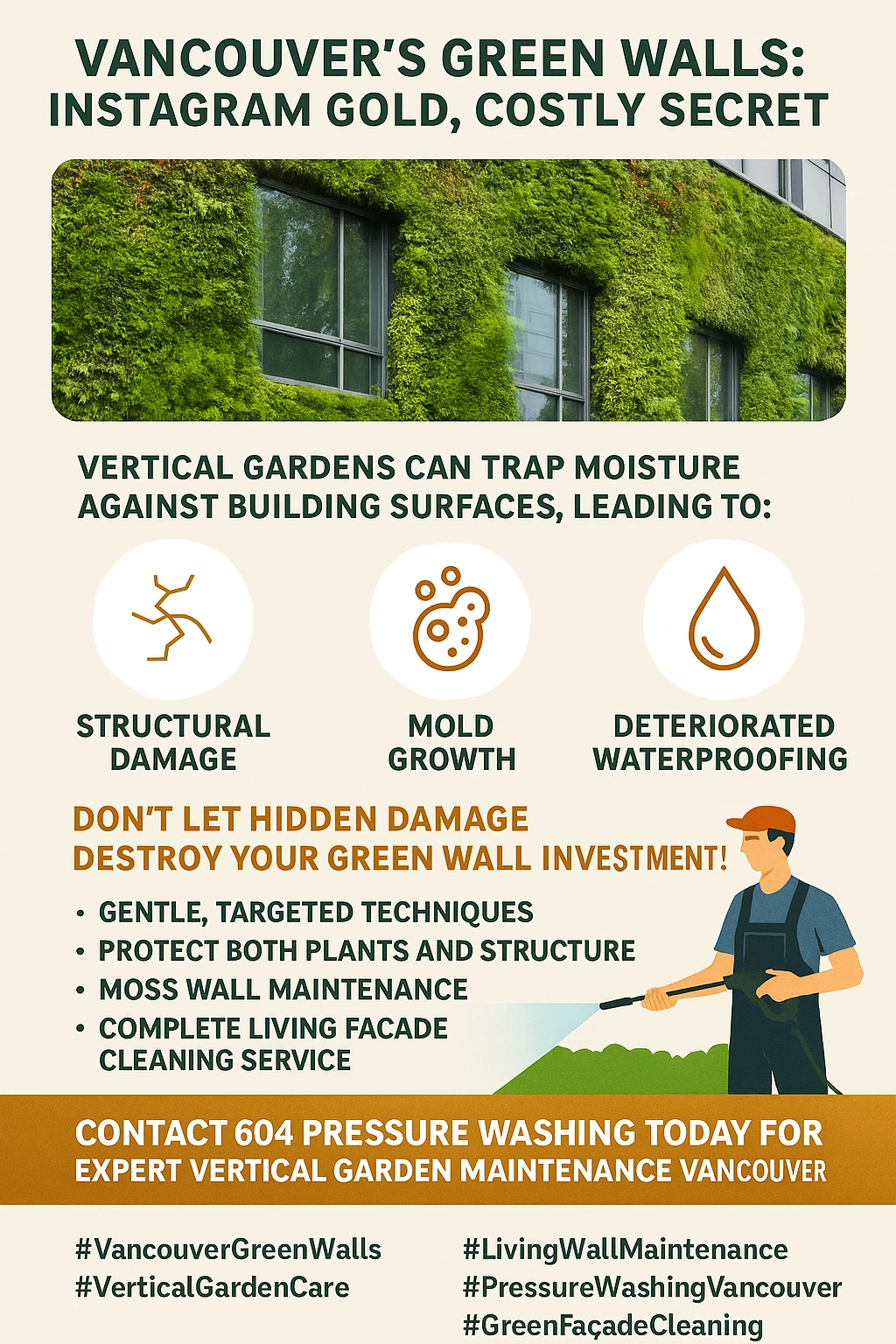 VANCOUVER'S GREEN WALLS: INSTAGRAM GOLD, COSTLY SECRET

VERTICAL GARDENS CAN TRAP MOISTURE AGAINST BUILDING SURFACES, LEADING TO:

STRUCTURAL DAMAGE

MOLD GROWTH

DETERIORATED WATERPROOFING

DON'T LET HIDDEN DAMAGE DESTROY YOUR GREEN WALL INVESTMENT!

• GENTLE, TARGETED TECHNIQUES
• PROTECT BOTH PLANTS AND STRUCTURE
• MOSS WALL MAINTENANCE
• COMPLETE LIVING FACADE CLEANING SERVICE

CONTACT 604 PRESSURE WASHING TODAY FOR EXPERT VERTICAL GARDEN MAINTENANCE VANCOUVER

#VancouverGreenWalls
#VerticalGardenCare

#LivingWallMaintenance
#PressureWashingVancouver
#GreenFaçadeCleaning