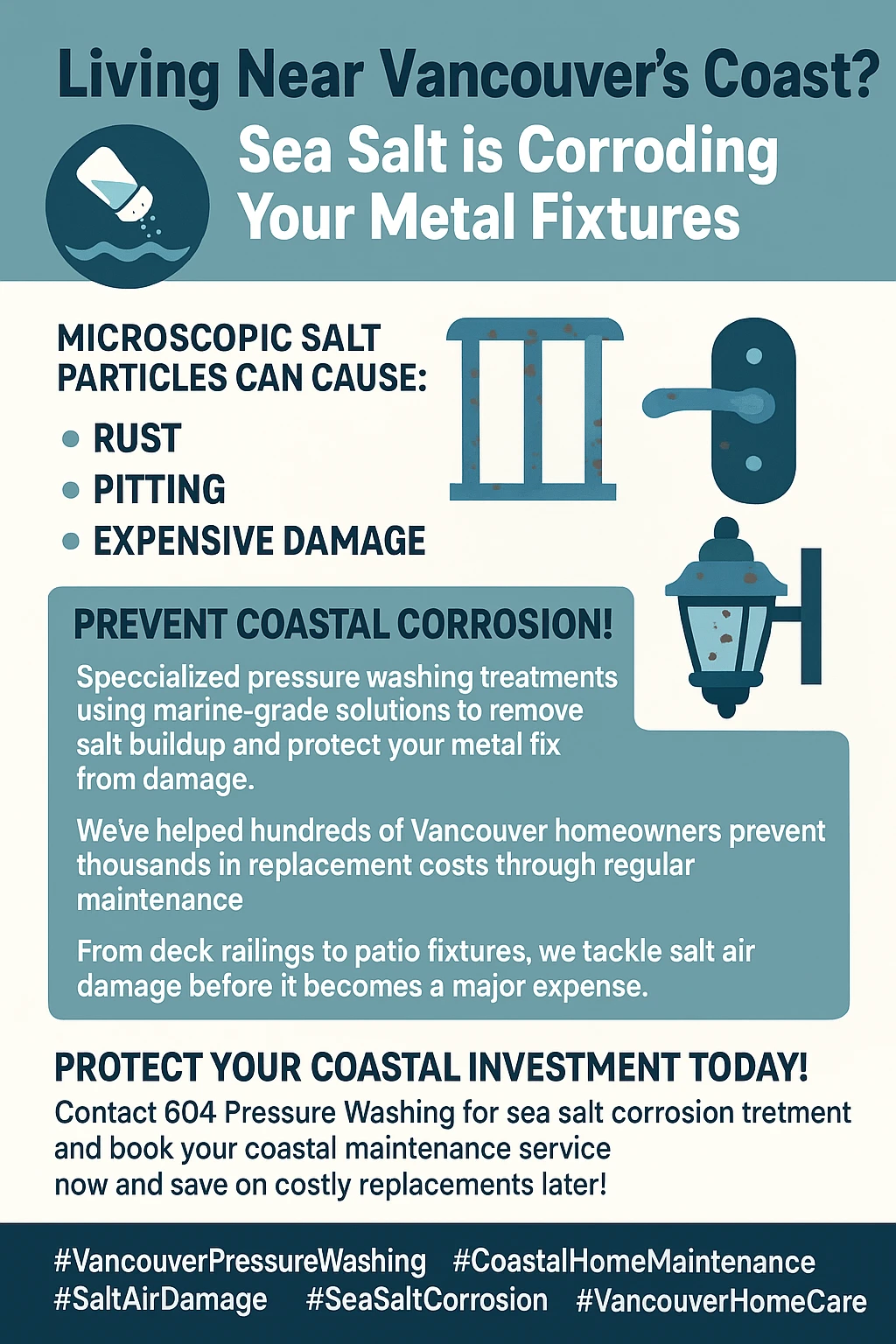 Living Near Vancouver's Coast?
Sea Salt is Corroding Your Metal Fixtures

MICROSCOPIC SALT PARTICLES CAN CAUSE:
• RUST
• PITTING
• EXPENSIVE DAMAGE

PREVENT COASTAL CORROSION!
Speccialized pressure washing treatments using marine-grade solutions to remove salt buildup and protect your metal fix from damage.

We've helped hundreds of Vancouver homeowners prevent thousands in replacement costs through regular maintenance

From deck railings to patio fixtures, we tackle salt air damage before it becomes a major expense.

PROTECT YOUR COASTAL INVESTMENT TODAY!
Contact 604 Pressure Washing for sea salt corrosion tretment and book your coastal maintenance service now and save on costly replacements later!

#VancouverPressureWashing #CoastalHomeMaintenance #SaltAirDamage #SeaSaltCorrosion #VancouverHomeCare