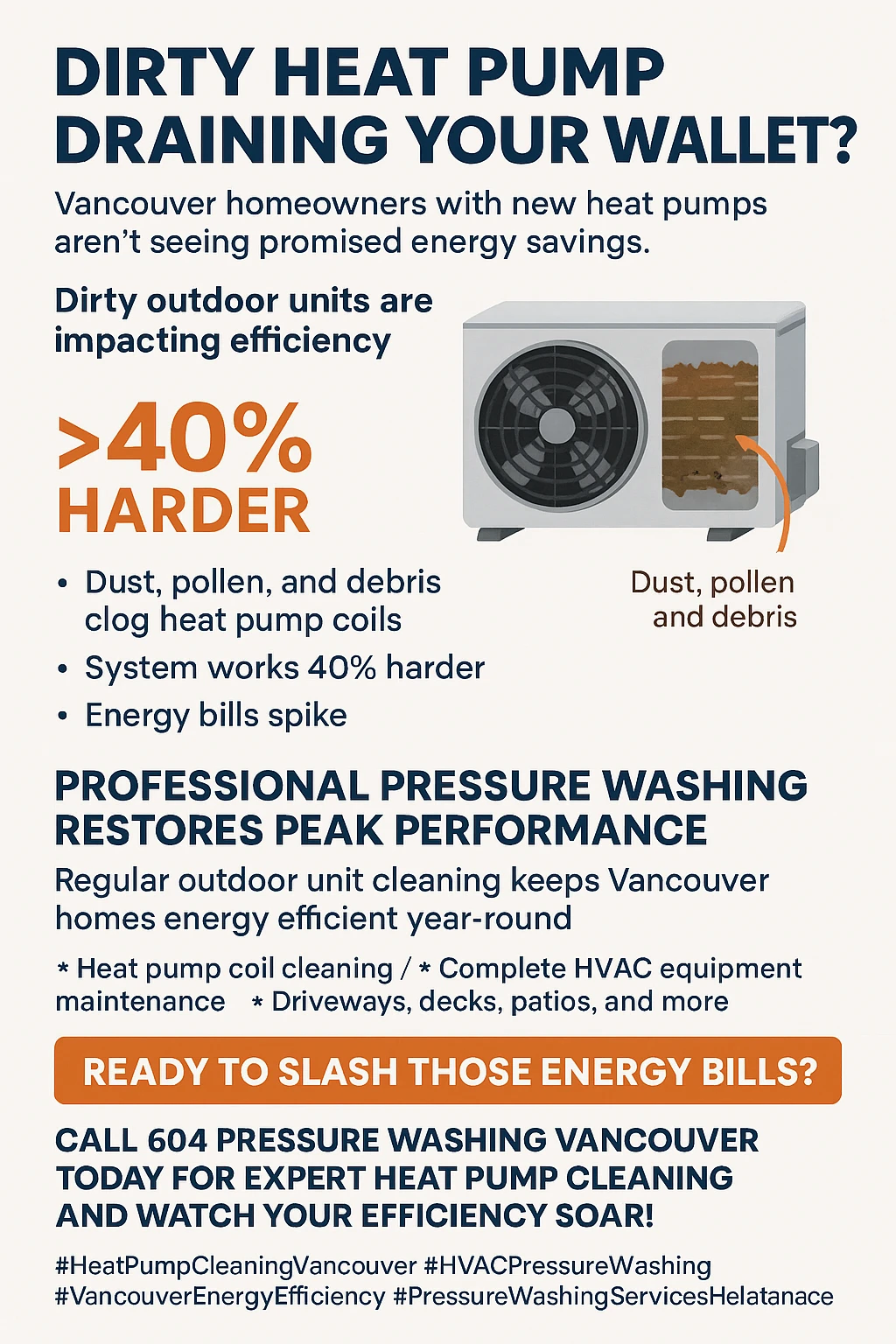 DIRTY HEAT PUMP DRAINING YOUR WALLET?

Vancouver homeowners with new heat pumps aren't seeing promised energy savings.

Dirty outdoor units are impacting efficiency

>40% HARDER

Dust, pollen and debris

• Dust, pollen, and debris clog heat pump coils
• System works 40% harder
• Energy bills spike

PROFESSIONAL PRESSURE WASHING RESTORES PEAK PERFORMANCE

Regular outdoor unit cleaning keeps Vancouver homes energy efficient year-round

* Heat pump coil cleaning / * Complete HVAC equipment maintenance * Driveways, decks, patios, and more

READY TO SLASH THOSE ENERGY BILLS?

CALL 604 PRESSURE WASHING VANCOUVER TODAY FOR EXPERT HEAT PUMP CLEANING AND WATCH YOUR EFFICIENCY SOAR!

#HeatPumpCleaningVancouver #HVACPressureWashing #VancouverEnergyEfficiency #PressureWashingServicesHelatanace